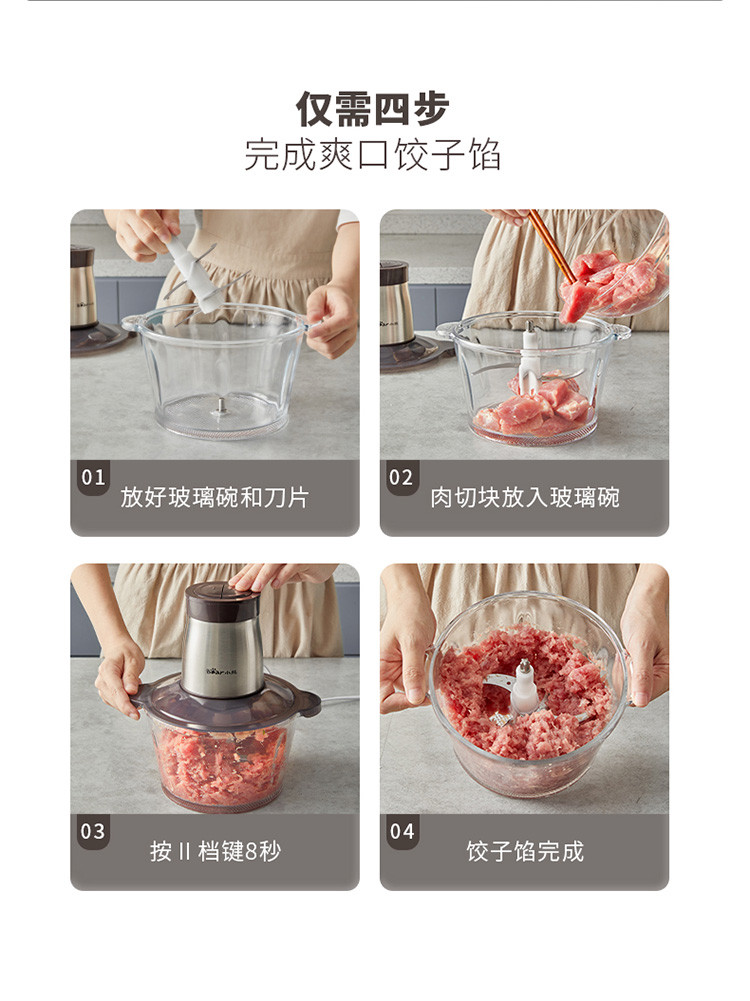 仅需四步
完成爽口饺子馅

01 放好玻璃碗和刀片

02 肉切块放入玻璃碗

03 按 II 档键8秒

04 饺子馅完成