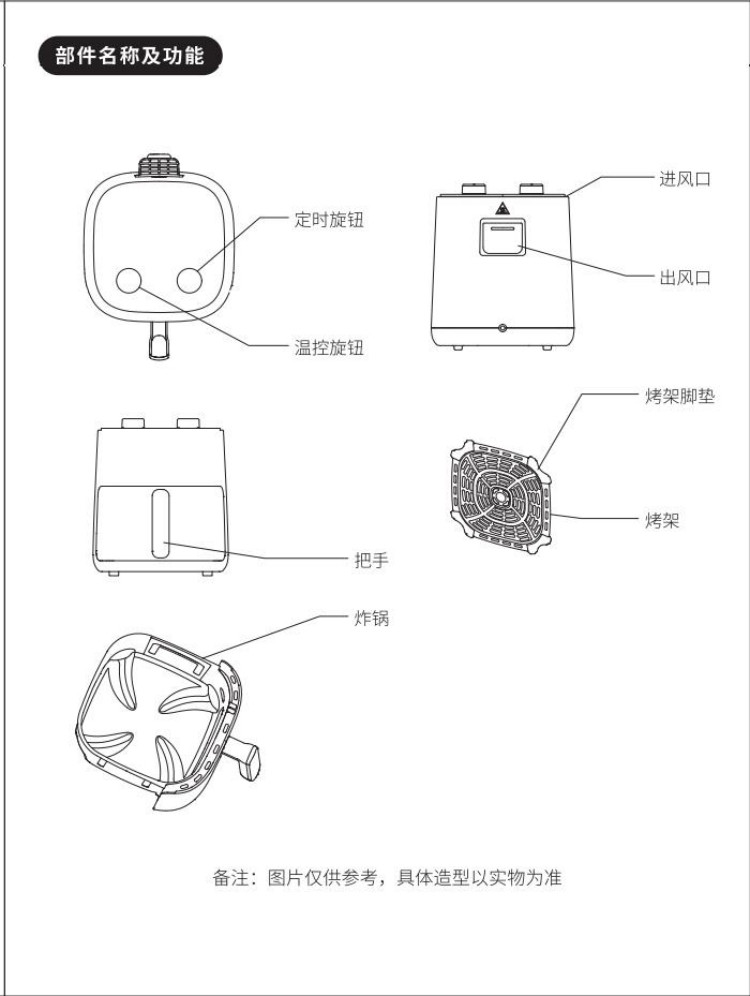 部件名称及功能

定时旋钮

温控旋钮

进风口

出风口

烤架脚垫

烤架

把手

炸锅

备注：图片仅供参考，具体造型以实物为准