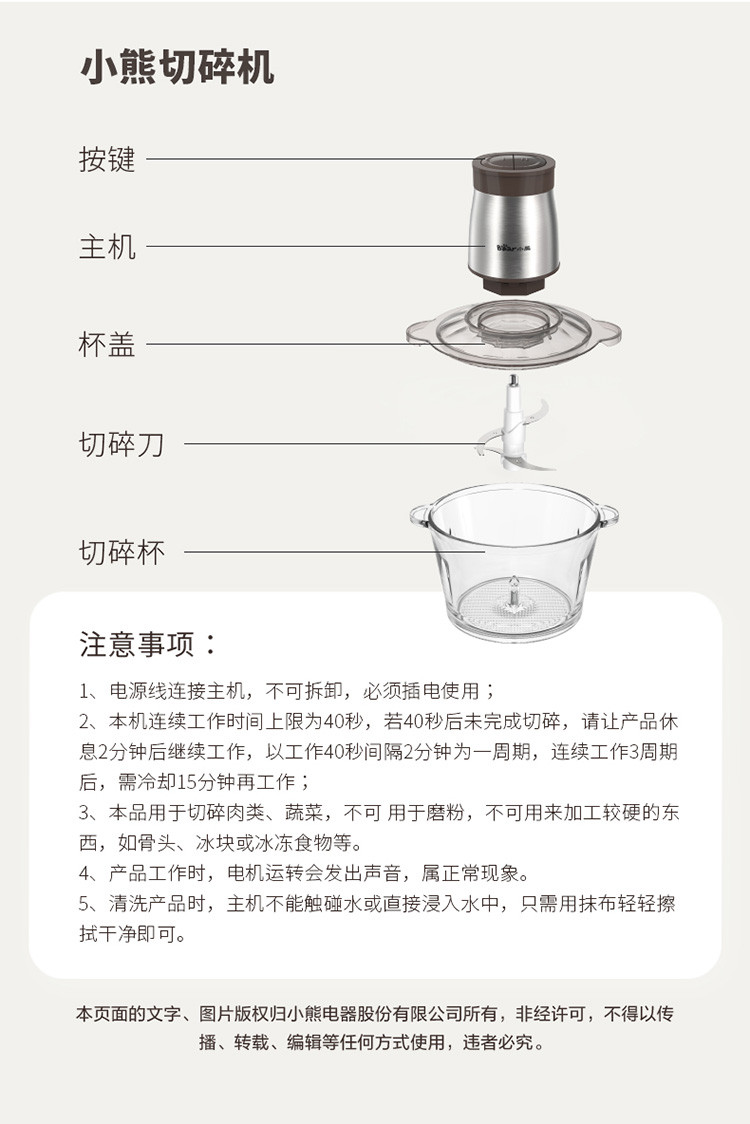 小熊切碎机

按键

主机

Bear小熊

杯盖

切碎刀

切碎杯

注意事项：

1、电源线连接主机，不可拆卸，必须插电使用；
2、本机连续工作时间上限为40秒，若40秒后未完成切碎，请让产品休息2分钟后继续工作，以工作40秒间隔2分钟为一周期，连续工作3周期后，需冷却15分钟再工作；
3、本品用于切碎肉类、蔬菜，不可 用于磨粉，不可用来加工较硬的东西，如骨头、冰块或冰冻食物等。
4、产品工作时，电机运转会发出声音，属正常现象。
5、清洗产品时，主机不能触碰水或直接浸入水中，只需用抹布轻轻擦拭干净即可。

本页面的文字、图片版权归小熊电器股份有限公司所有，非经许可，不得以传播、转载、编辑等任何方式使用，违者必究。